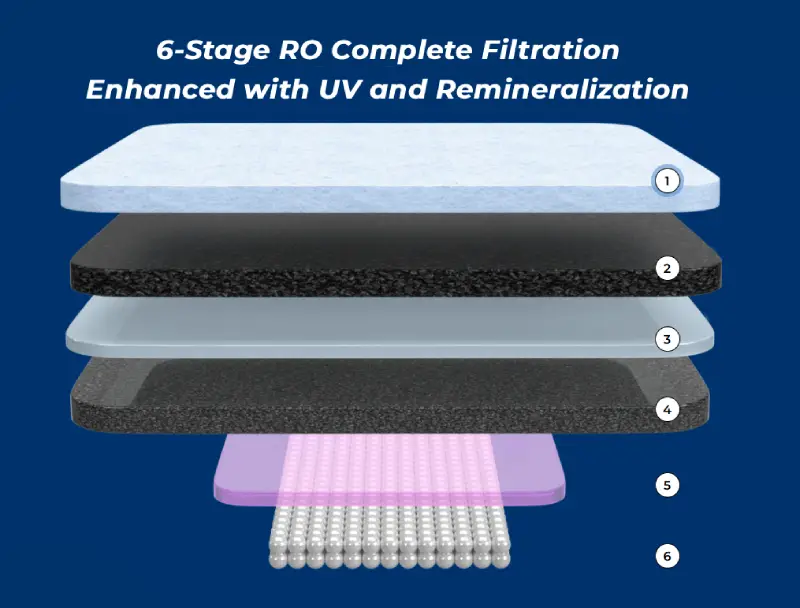 6-Stage RO Complete Filtration
Enhanced with UV and Remineralization

1

2

3

4

5

6